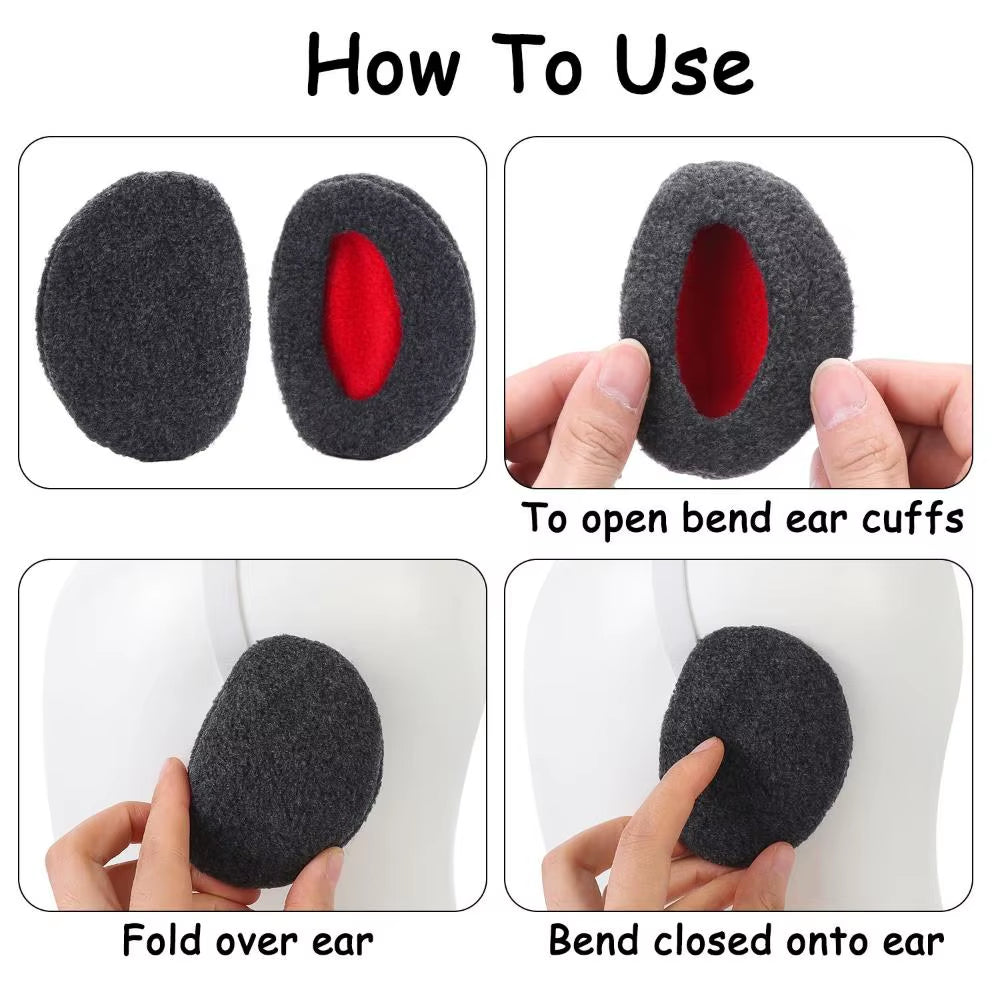 How To Use

To open bend ear cuffs

Fold over ear

Bend closed onto ear